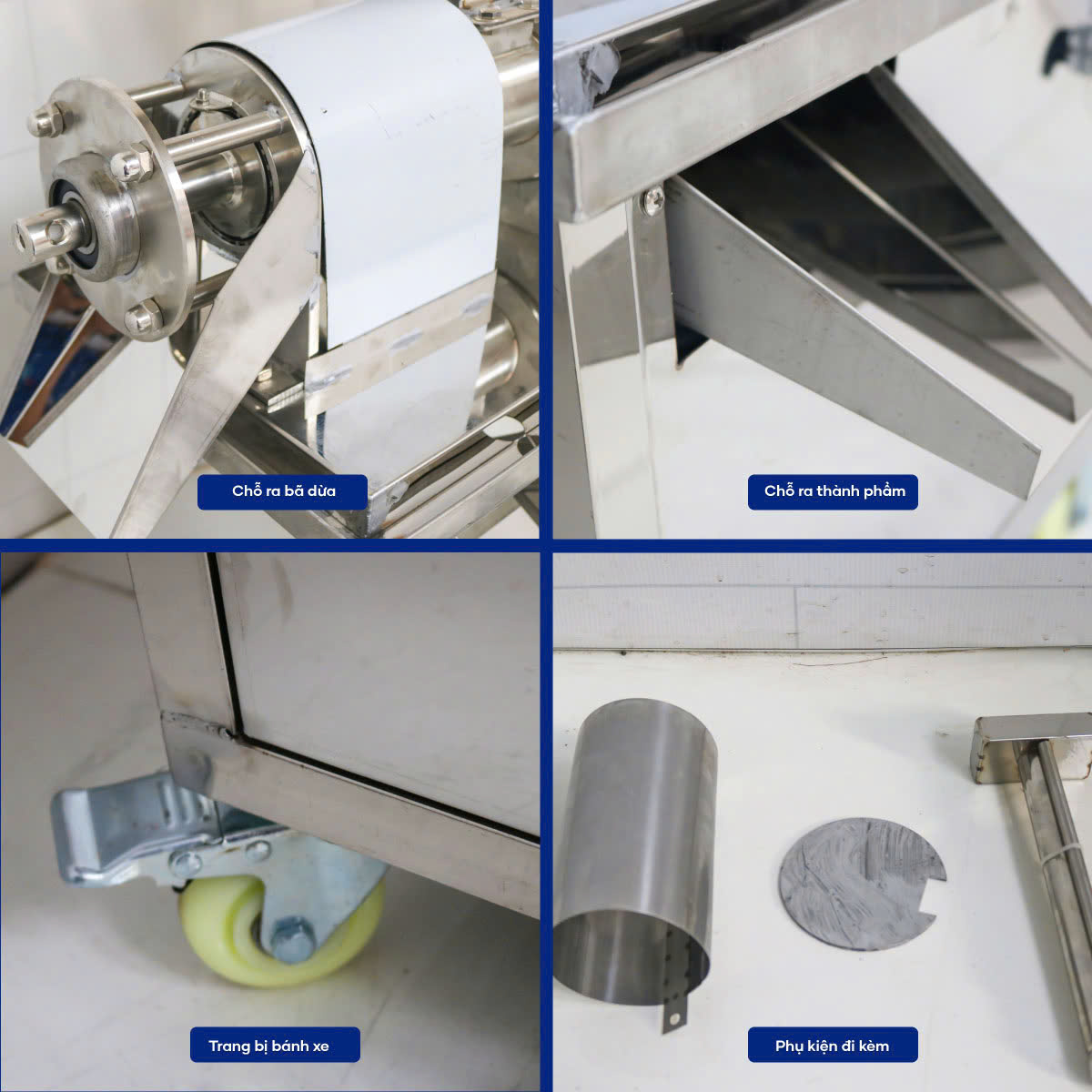 Chỗ ra bã dừa

Chỗ ra thành phẩm

Trang bị bánh xe

Phụ kiện đi kèm